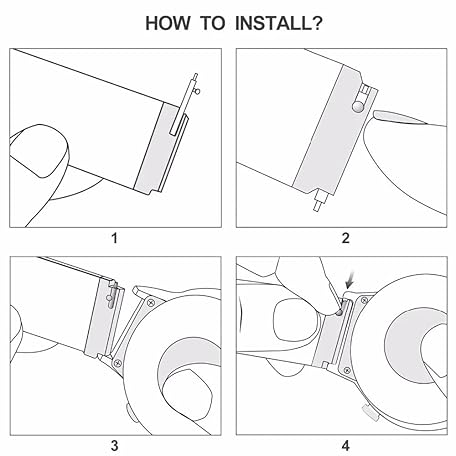 HOW TO INSTALL?

1

2

3

4