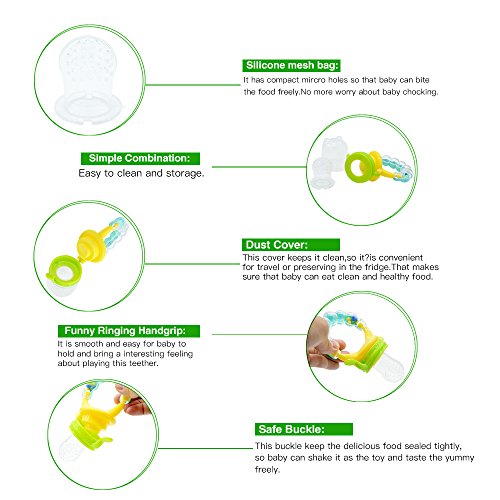 Silicone mesh bag:
It has compact mircro holes so that baby can bite the food freely.No more worry about baby chocking.

Simple Combination:
Easy to clean and storage.

Dust Cover:
This cover keeps it clean,so it?is convenient for travel or preserving in the fridge.That makes sure that baby can eat clean and healthy food.

Funny Ringing Handgrip:
It is smooth and easy for baby to hold and bring a interesting feeling about playing this teether.

Safe Buckle:
This buckle keep the delicious food sealed tightly, so baby can shake it as the toy and taste the yummy freely.