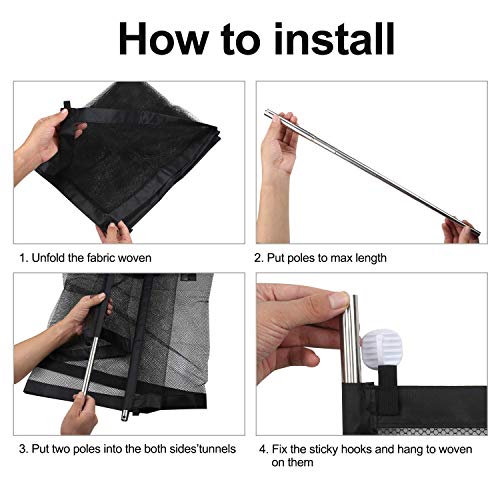 How to install

1. Unfold the fabric woven

2. Put poles to max length

3. Put two poles into the both sides'tunnels

4. Fix the sticky hooks and hang to woven on them