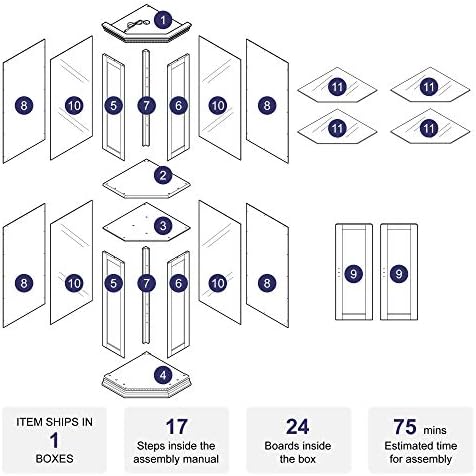 1

8 10 5 7 6 10 8

11 11

11 11

2

3

8 10 5 7 6 10 8

9 9

4

ITEM SHIPS IN
1
BOXES

17
Steps inside the assembly manual

24
Boards inside the box

75 mins
Estimated time for assembly