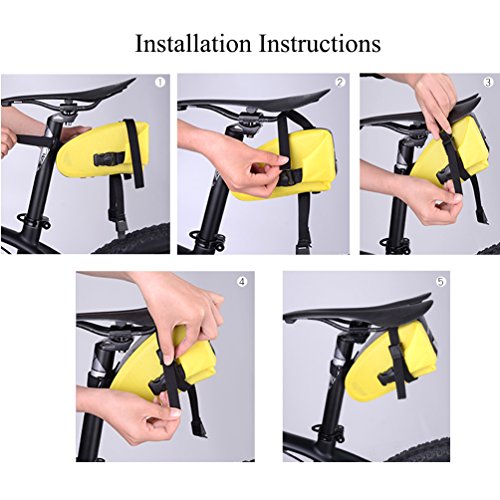 Installation Instructions

①

②

③

④

⑤