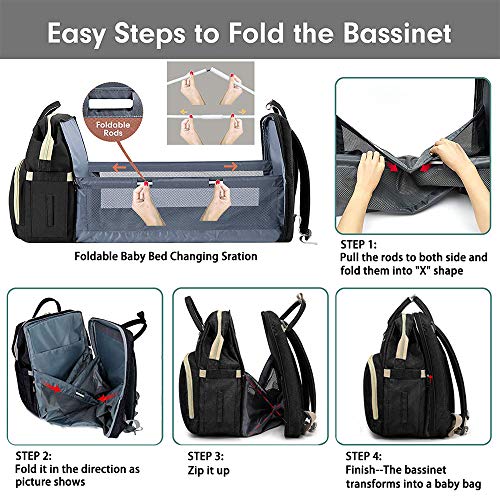 Easy Steps to Fold the Bassinet

Foldable Rods

Foldable Baby Bed Changing Sration

STEP 1:
Pull the rods to both side and fold them into "X" shape

STEP 2:
Fold it in the direction as picture shows

STEP 3:
Zip it up

STEP 4:
Finish--The bassinet transforms into a baby bag