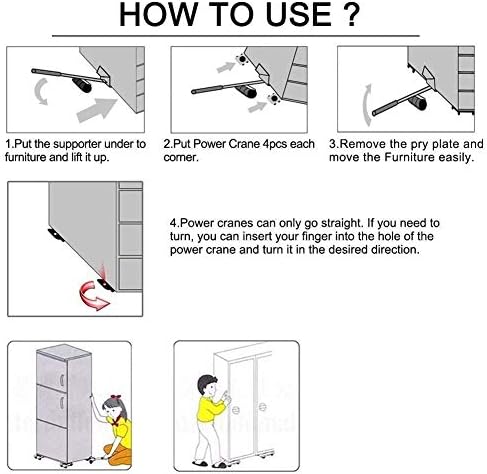 HOW TO USE ?

1.Put the supporter under to furniture and lift it up.

2.Put Power Crane 4pcs each corner.

3.Remove the pry plate and move the Furniture easily.

4.Power cranes can only go straight. If you need to turn, you can insert your finger into the hole of the power crane and turn it in the desired direction.