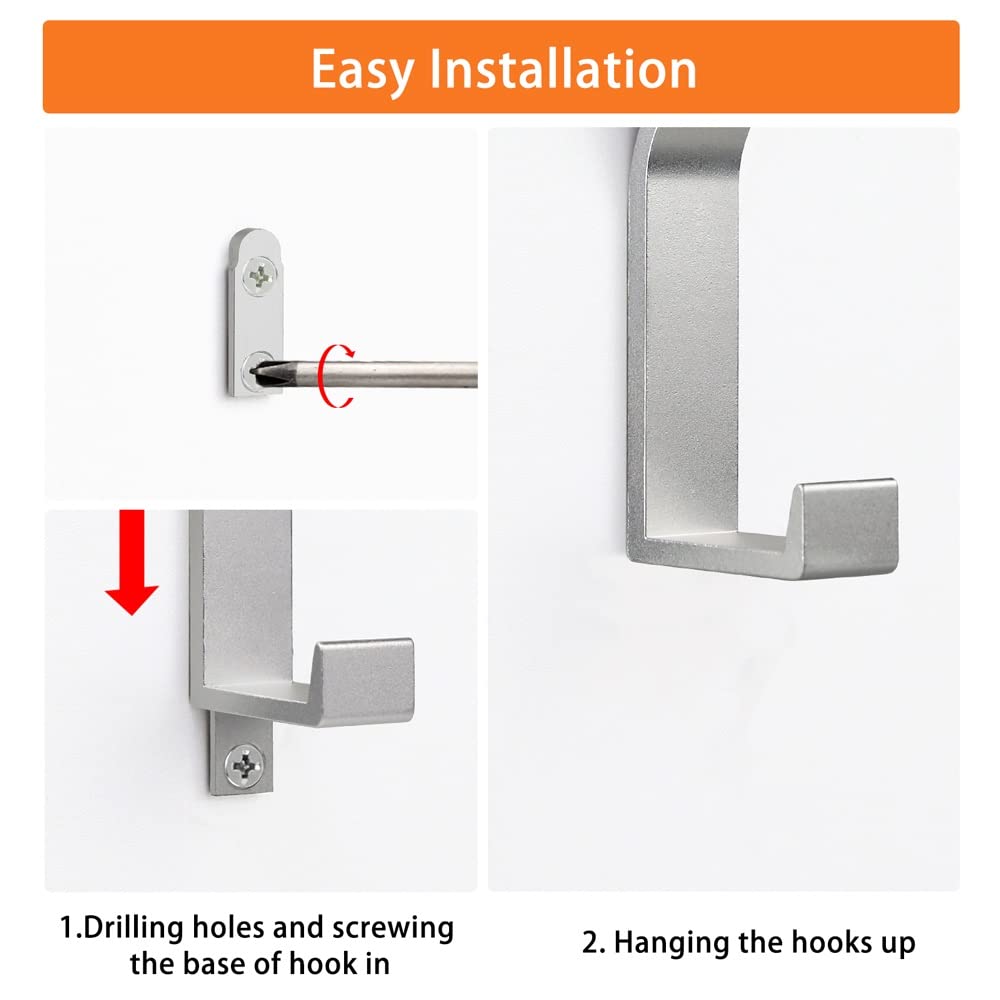 Easy Installation

1.Drilling holes and screwing the base of hook in

2. Hanging the hooks up