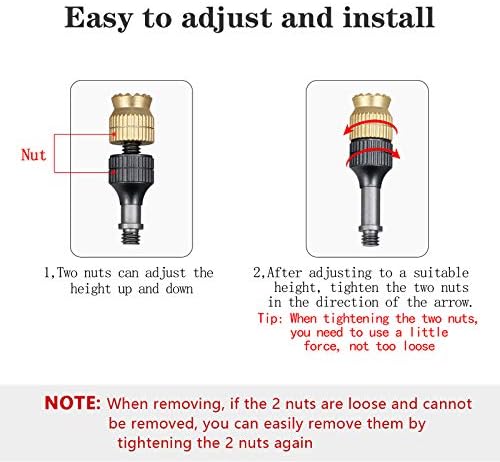 Easy to adjust and install

Nut

1,Two nuts can adjust the height up and down

2,After adjusting to a suitable height, tighten the two nuts in the direction of the arrow.

Tip: When tightening the two nuts, you need to use a little force, not too loose

NOTE: When removing, if the 2 nuts are loose and cannot be removed, you can easily remove them by tightening the 2 nuts again