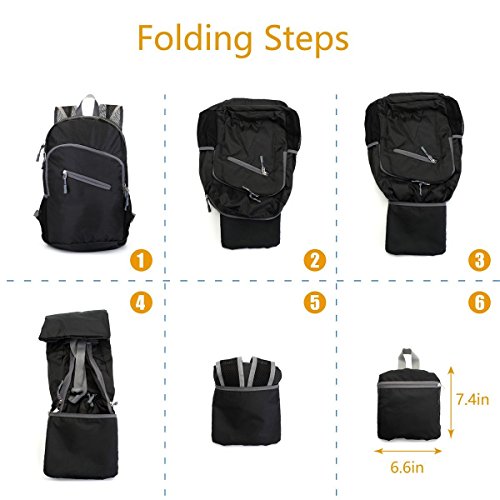 Folding Steps

1

2

3

4

5

6

7.4in

6.6in