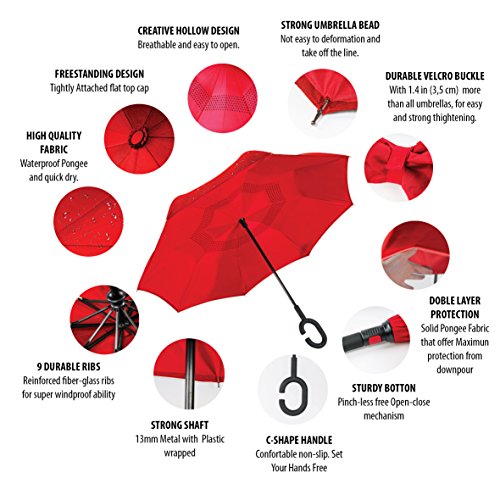 CREATIVE HOLLOW DESIGN
Breathable and easy to open.

STRONG UMBRELLA BEAD
Not easy to deformation and take off the line.

FREESTANDING DESIGN
Tightly Attached flat top cap

DURABLE VELCRO BUCKLE
With 1.4 in (3,5 cm) more than all umbrellas, for easy and strong thightening.

HIGH QUALITY FABRIC
Waterproof Pongee and quick dry.

DOBLE LAYER PROTECTION
Solid Pongee Fabric that offer Maximun protection from downpour

9 DURABLE RIBS
Reinforced fiber-glass ribs for super windproof ability

STURDY BOTTON
Pinch-less free Open-close mechanism

STRONG SHAFT
13mm Metal with Plastic wrapped

C-SHAPE HANDLE
Confortable non-slip. Set Your Hands Free