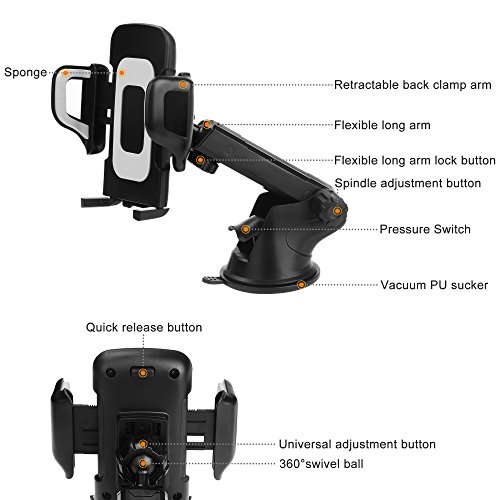 Sponge

Retractable back clamp arm

Flexible long arm

Flexible long arm lock button

Spindle adjustment button

Pressure Switch

Vacuum PU sucker

Quick release button

Universal adjustment button

360°swivel ball