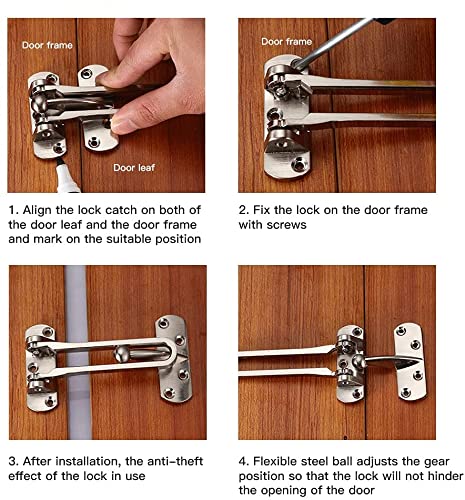 Door frame

Door leaf

1. Align the lock catch on both of the door leaf and the door frame and mark on the suitable position

Door frame

2. Fix the lock on the door frame with screws

3. After installation, the anti-theft effect of the lock in use

4. Flexible steel ball adjusts the gear position so that the lock will not hinder the opening of the door