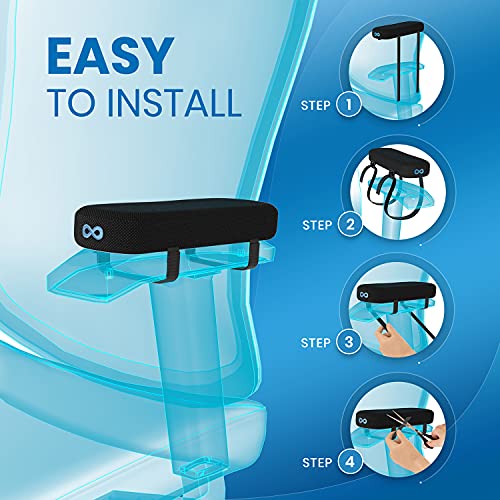 EASY
TO INSTALL

STEP 1

STEP 2

STEP 3

STEP 4