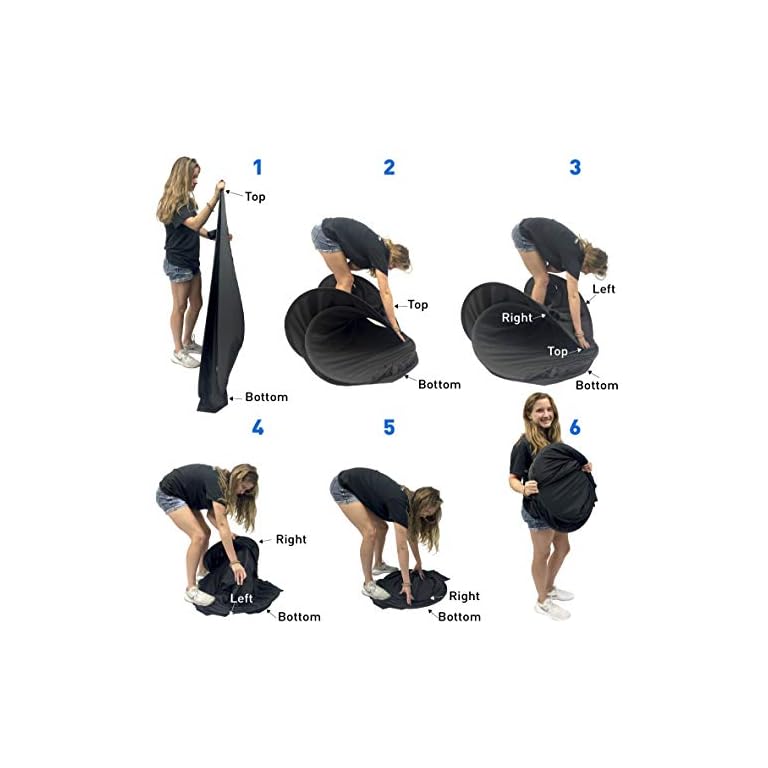 1

Top

Bottom

2

Top

Bottom

3

Left

Right

Top

Bottom

4

Right

Left

Bottom

5

Right

Bottom

6