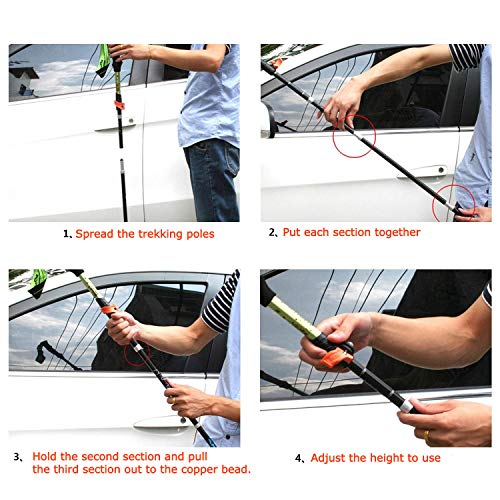 1、Spread the trekking poles

2、Put each section together

3、 Hold the second section and pull the third section out to the copper bead.

4、Adjust the height to use