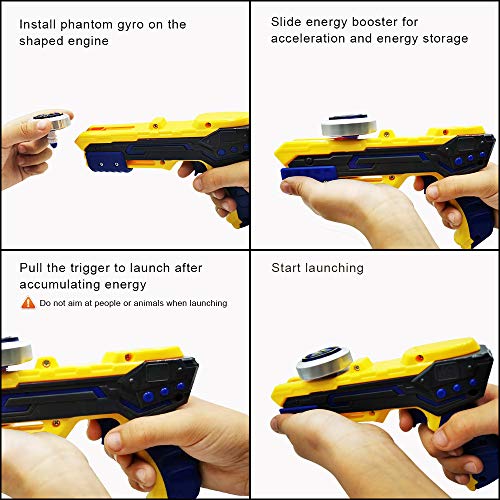 Install phantom gyro on the shaped engine

Slide energy booster for acceleration and energy storage

Pull the trigger to launch after accumulating energy

Do not aim at people or animals when launching

Start launching