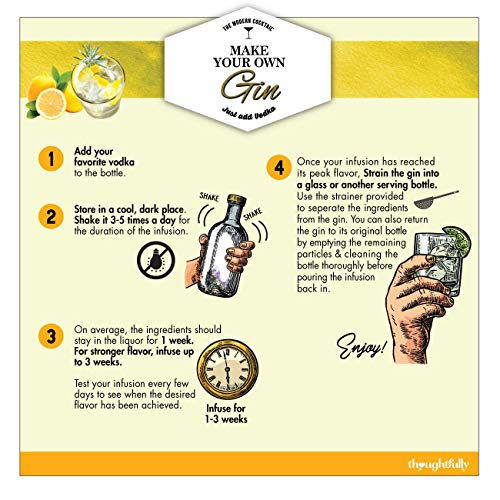 THE MODERN COCKTAIL

MAKE YOUR OWN Gin

Just add Vodka

1 Add your favorite vodka to the bottle.

2 Store in a cool, dark place. Shake it 3-5 times a day for the duration of the infusion.

SHAKE SHAKE

3 On average, the ingredients should stay in the liquor for 1 week. For stronger flavor, infuse up to 3 weeks.

Test your infusion every few days to see when the desired flavor has been achieved.

Infuse for 1-3 weeks

4 Once your infusion has reached its peak flavor, Strain the gin into a glass or another serving bottle. Use the strainer provided to seperate the ingredients from the gin. You can also return the gin to its original bottle by emptying the remaining particles & cleaning the bottle thoroughly before pouring the infusion back in.

Enjoy!

thoughtfully