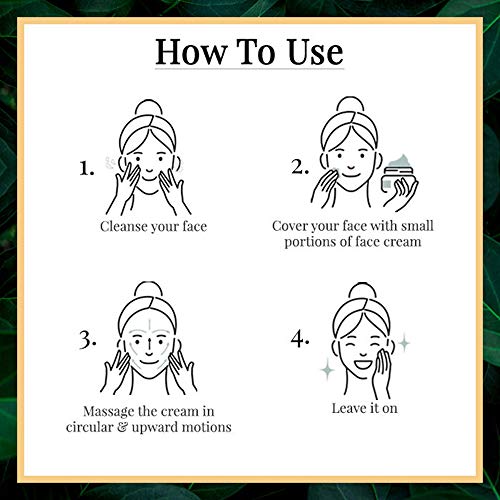 How To Use

1.
Cleanse your face

2.
Cover your face with small portions of face cream

3.
Massage the cream in circular & upward motions

4.
Leave it on