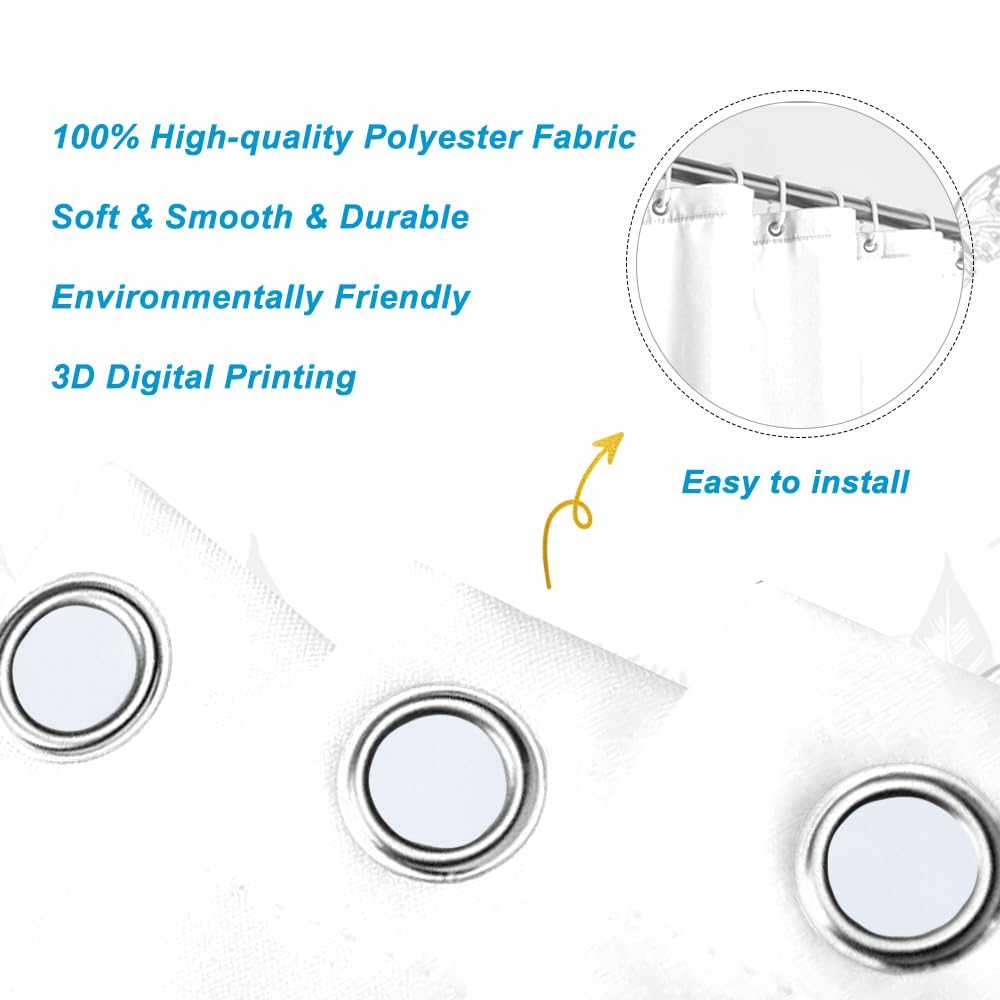 100% High-quality Polyester Fabric

Soft & Smooth & Durable

Environmentally Friendly

3D Digital Printing

Easy to install