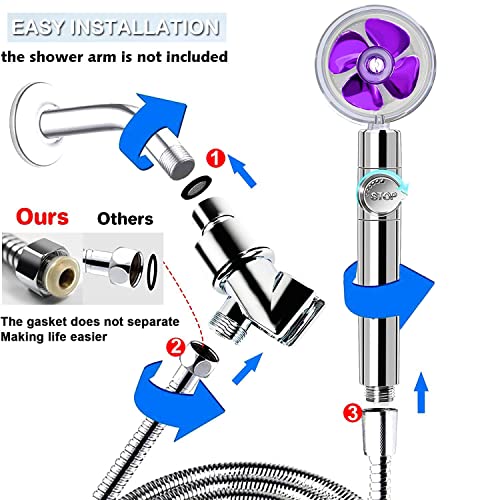 EASY INSTALLATION
the shower arm is not included

1

Ours Others

STOP

The gasket does not separate
Making life easier

2

3