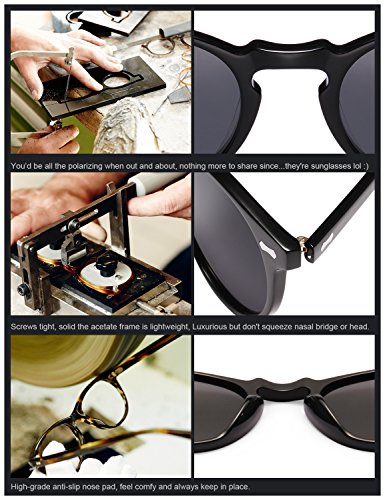 You'd be all the polarizing when out and about, nothing more to share since....they're sunglasses lol :)

Screws tight, solid the acetate frame is lightweight, Luxurious but don't squeeze nasal bridge or head.

High-grade anti-slip nose pad, feel comfy and always keep in place.