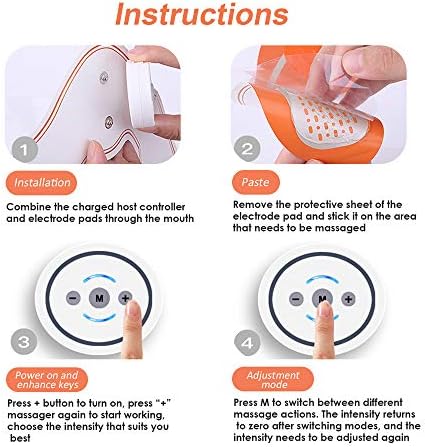 Instructions

1

Installation

Combine the charged host controller and electrode pads through the mouth

2

Paste

Remove the protective sheet of the electrode pad and stick it on the area that needs to be massaged

− M +

3

Power on and enhance keys

Press + button to turn on, press "+" massager again to start working, choose the intensity that suits you best

− M +

4

Adjustment mode

Press M to switch between different massage actions. The intensity returns to zero after switching modes, and the intensity needs to be adjusted again