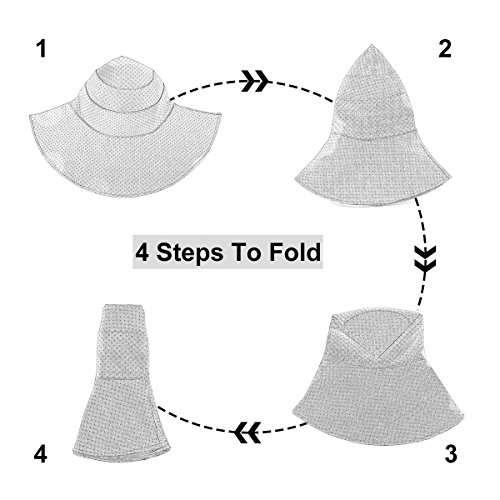 1

2

4 Steps To Fold

4

3