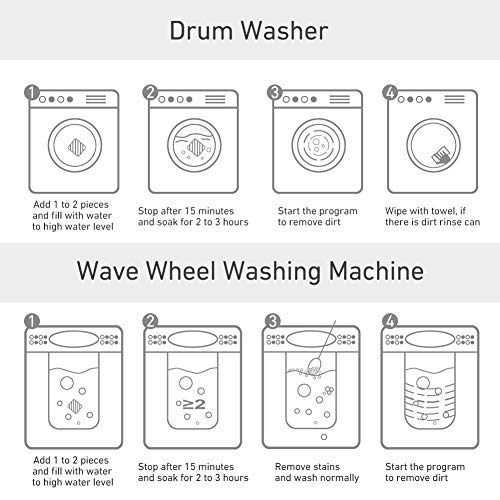 Drum Washer

1
Add 1 to 2 pieces and fill with water to high water level

2
Stop after 15 minutes and soak for 2 to 3 hours

3
Start the program to remove dirt

4
Wipe with towel, if there is dirt rinse can

Wave Wheel Washing Machine

1
Add 1 to 2 pieces and fill with water to high water level

2
$\geq 2$
Stop after 15 minutes and soak for 2 to 3 hours

3
Remove stains and wash normally

4
Start the program to remove dirt