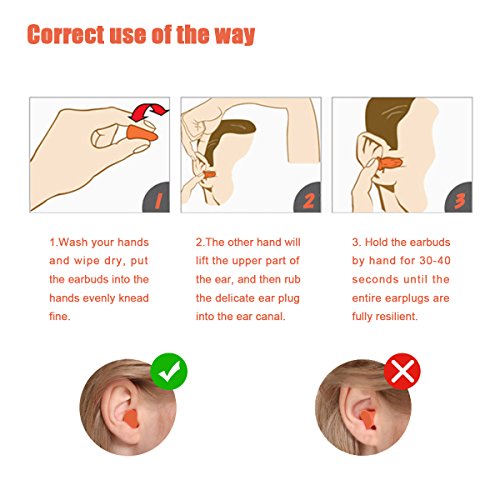 Correct use of the way

1

2

3

1.Wash your hands and wipe dry, put the earbuds into the hands evenly knead fine.

2.The other hand will lift the upper part of the ear, and then rub the delicate ear plug into the ear canal.

3. Hold the earbuds by hand for 30-40 seconds until the entire earplugs are fully resilient.