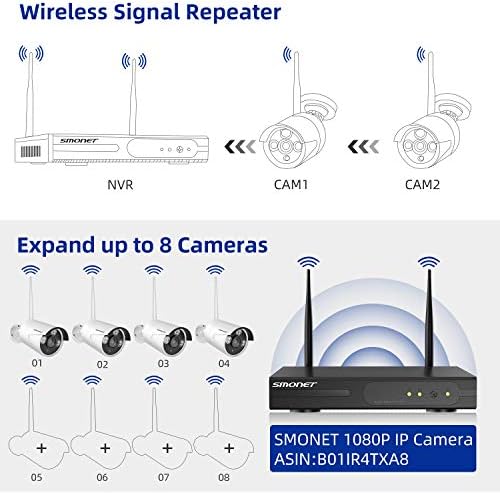 Wireless Signal Repeater

SMONET

NVR

CAM1

CAM2

Expand up to 8 Cameras

01 02 03 04

+ + + +

05 06 07 08

SMONET

SMONET 1080P IP Camera
ASIN:B01IR4TXA8