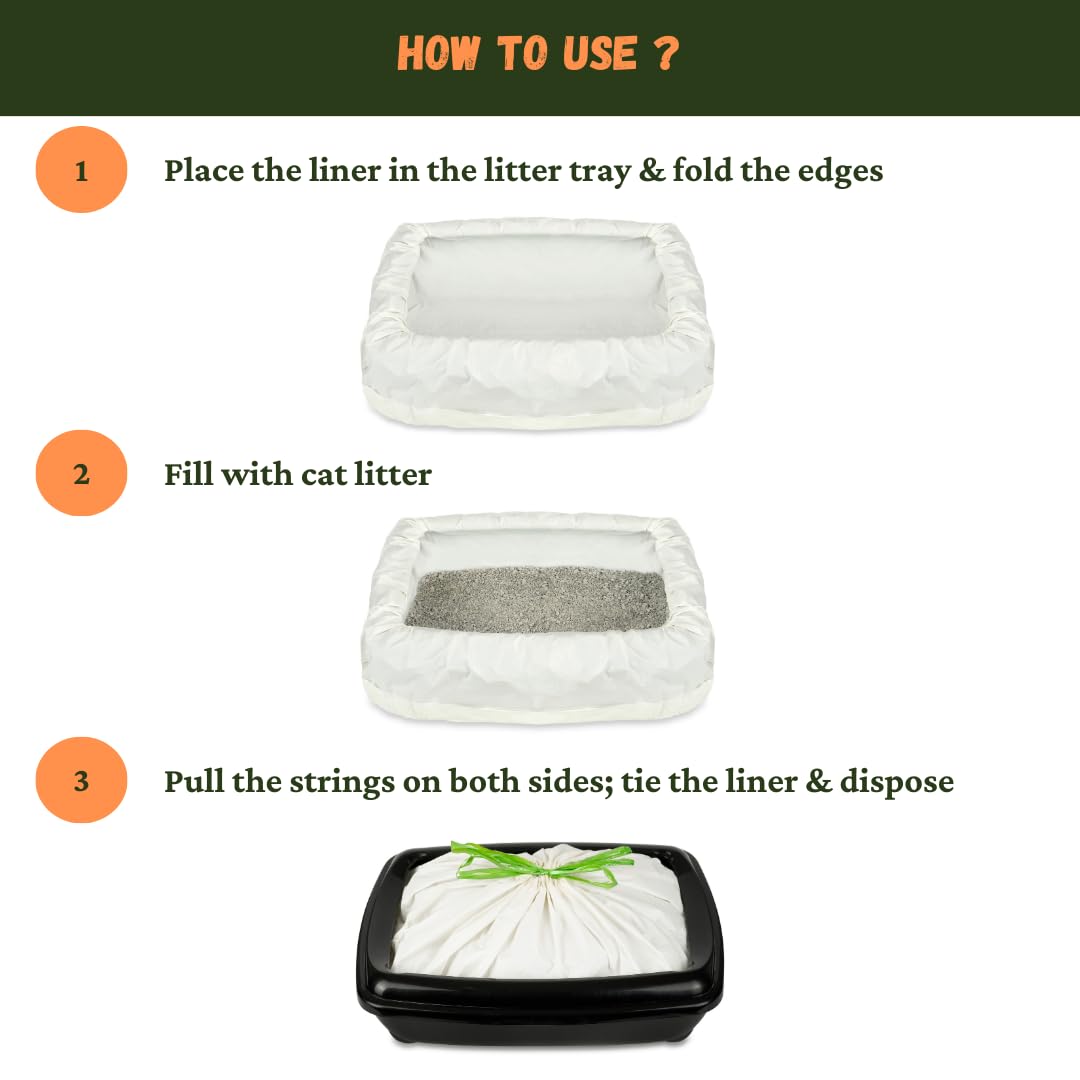 HOW TO USE ?

1 Place the liner in the litter tray & fold the edges

2 Fill with cat litter

3 Pull the strings on both sides; tie the liner & dispose