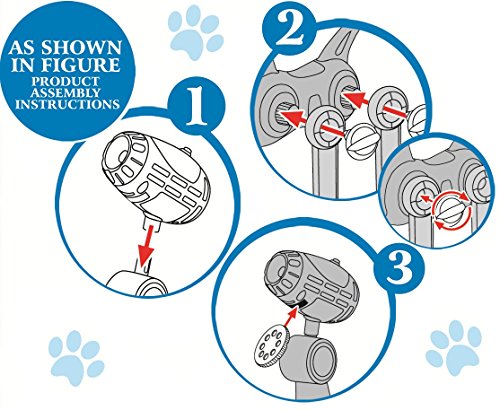 AS SHOWN IN FIGURE
PRODUCT ASSEMBLY INSTRUCTIONS

1

2

3