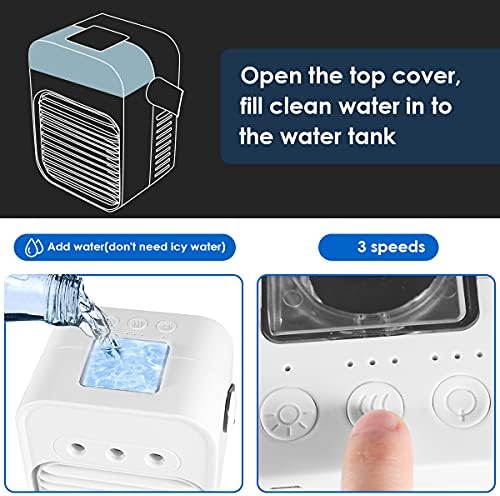 Open the top cover, fill clean water in to the water tank

Add water(don't need icy water)

3 speeds