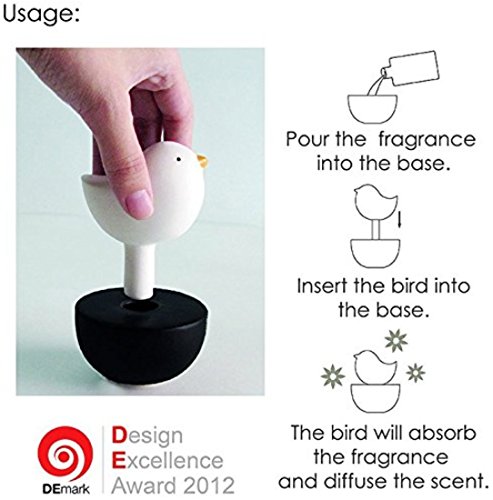 Usage:

Pour the fragrance into the base.

Insert the bird into the base.

The bird will absorb the fragrance and diffuse the scent.

DEmark

Design Excellence Award 2012