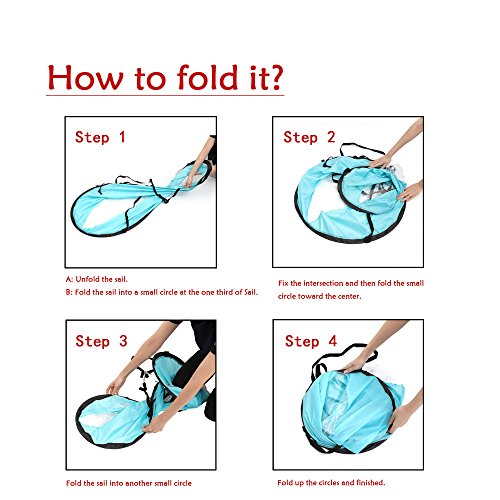 How to fold it?

Step 1

A: Unfold the sail.
B: Fold the sail into a small circle at the one third of Sail.

Step 2

Fix the intersection and then fold the small circle toward the center.

Step 3

Fold the sail into another small circle

Step 4

Fold up the circles and finished.