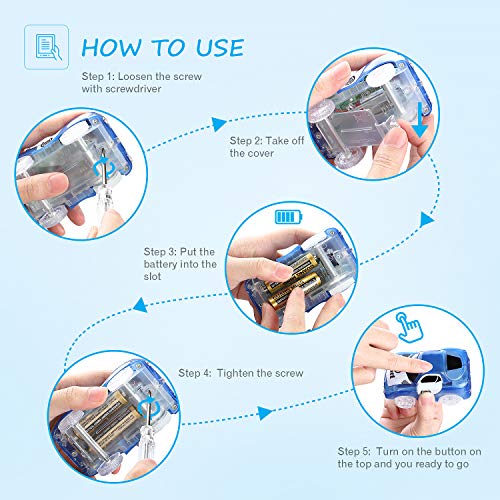 HOW TO USE

Step 1: Loosen the screw with screwdriver

Step 2: Take off the cover

Step 3: Put the battery into the slot

Step 4: Tighten the screw

Step 5: Turn on the button on the top and you ready to go