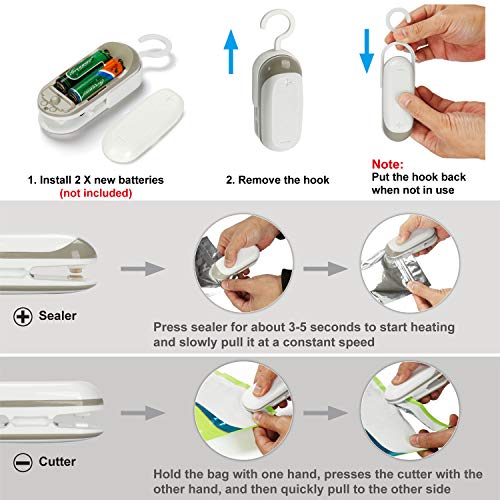 1. Install 2 X new batteries
(not included)

2. Remove the hook

Note:
Put the hook back when not in use

Sealer

Press sealer for about 3-5 seconds to start heating and slowly pull it at a constant speed

Cutter

Hold the bag with one hand, presses the cutter with the other hand, and then quickly pull to the other side