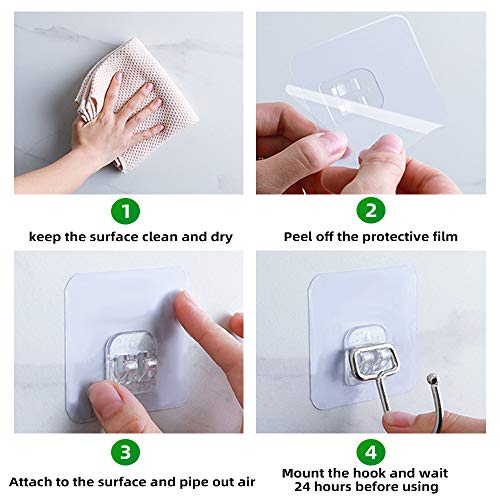 1
keep the surface clean and dry

2
Peel off the protective film

3
Attach to the surface and pipe out air

4
Mount the hook and wait 24 hours before using