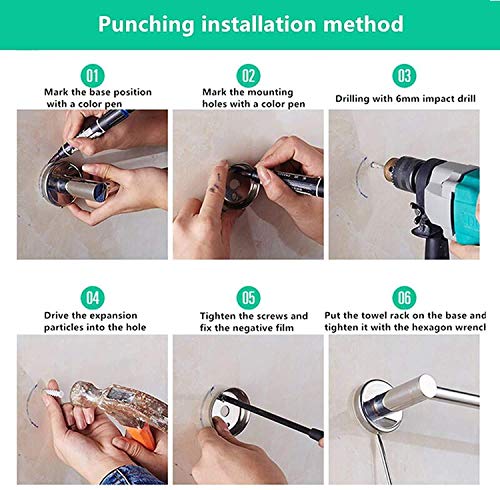 Punching installation method

01
Mark the base position with a color pen

02
Mark the mounting holes with a color pen

03
Drilling with 6mm impact drill

04
Drive the expansion particles into the hole

05
Tighten the screws and fix the negative film

06
Put the towel rack on the base and tighten it with the hexagon wrencl