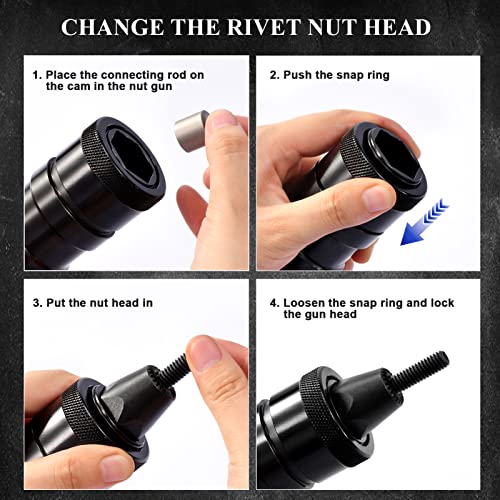 CHANGE THE RIVET NUT HEAD

1. Place the connecting rod on the cam in the nut gun

2. Push the snap ring

3. Put the nut head in

4. Loosen the snap ring and lock the gun head