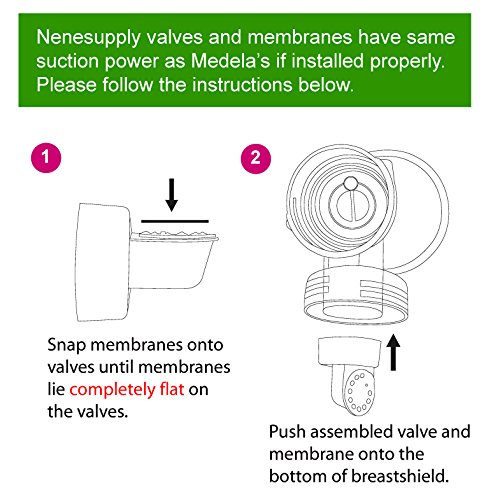 Nenesupply valves and membranes have same suction power as Medela's if installed properly. Please follow the instructions below.

1

Snap membranes onto valves until membranes lie completely flat on the valves.

2

Push assembled valve and membrane onto the bottom of breastshield.