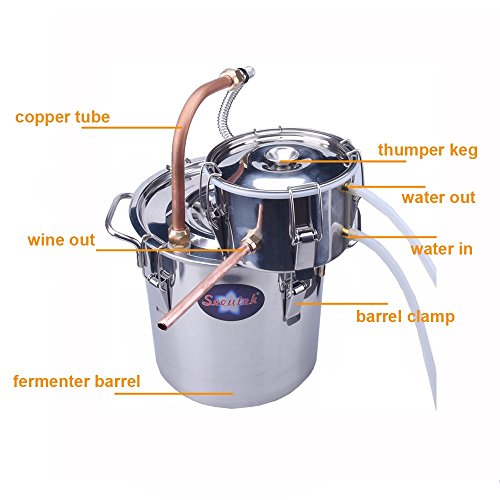 copper tube
thumper keg
water out
wine out
water in
Seeutek
barrel clamp
fermenter barrel