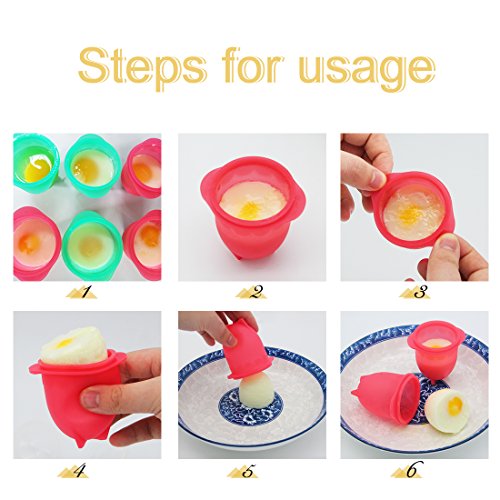 Steps for usage

1

2

3

4

5

6