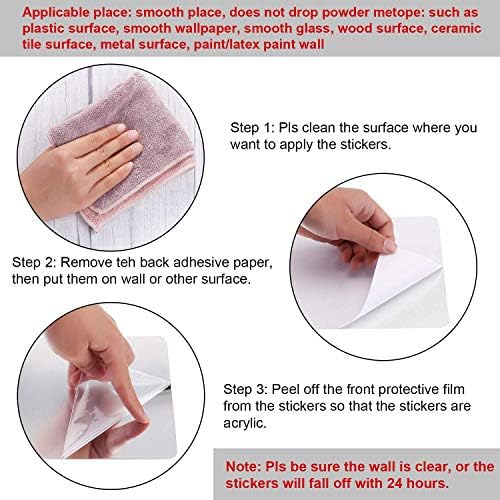 Applicable place: smooth place, does not drop powder metope: such as plastic surface, smooth wallpaper, smooth glass, wood surface, ceramic tile surface, metal surface, paint/latex paint wall

Step 1: Pls clean the surface where you want to apply the stickers.

Step 2: Remove teh back adhesive paper, then put them on wall or other surface.

Step 3: Peel off the front protective film from the stickers so that the stickers are acrylic.

Note: Pls be sure the wall is clear, or the stickers will fall off with 24 hours.