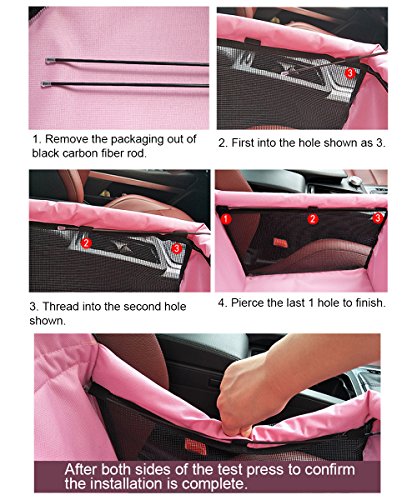 1. Remove the packaging out of black carbon fiber rod.

3

2. First into the hole shown as 3.

2

3

3. Thread into the second hole shown.

1

2

3

4. Pierce the last 1 hole to finish.

After both sides of the test press to confirm the installation is complete.