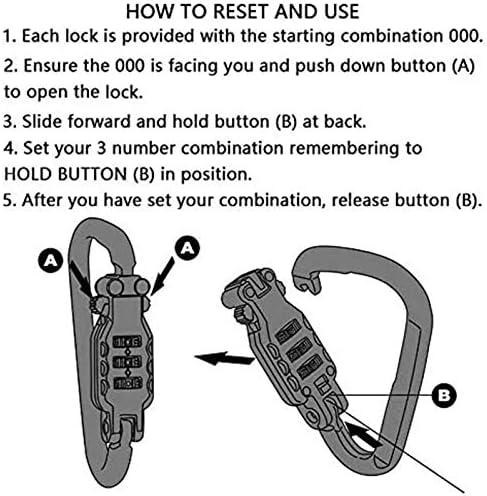 HOW TO RESET AND USE

1. Each lock is provided with the starting combination 000.

2. Ensure the 000 is facing you and push down button (A) to open the lock.

3. Slide forward and hold button (B) at back.

4. Set your 3 number combination remembering to HOLD BUTTON (B) in position.

5. After you have set your combination, release button (B).

A

A

B