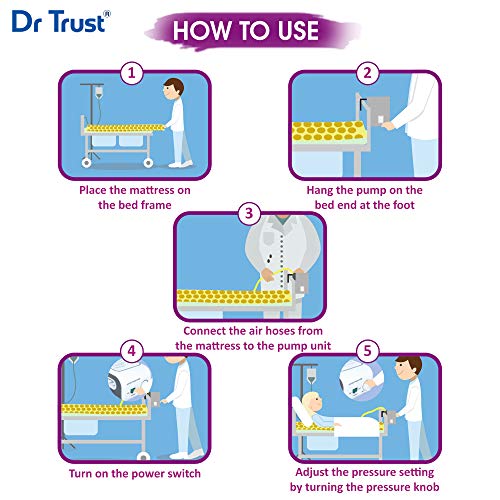 Dr Trust®

HOW TO USE

1
Place the mattress on the bed frame

2
Hang the pump on the bed end at the foot

3
Connect the air hoses from the mattress to the pump unit

4
Turn on the power switch

5
Adjust the pressure setting by turning the pressure knob