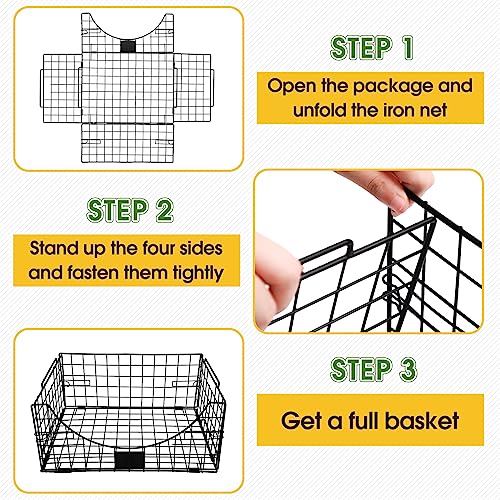 STEP 1

Open the package and unfold the iron net

STEP 2

Stand up the four sides and fasten them tightly

STEP 3

Get a full basket