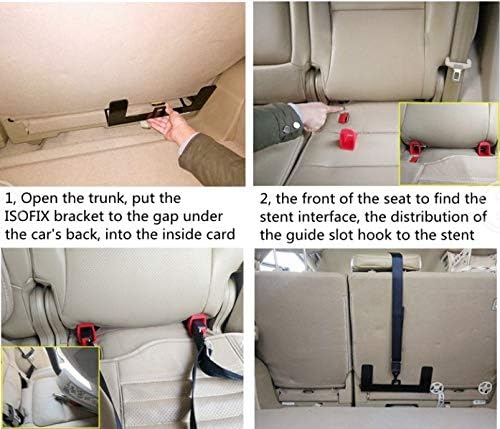 1, Open the trunk, put the ISOFIX bracket to the gap under the car's back, into the inside card

2, the front of the seat to find the stent interface, the distribution of the guide slot hook to the stent