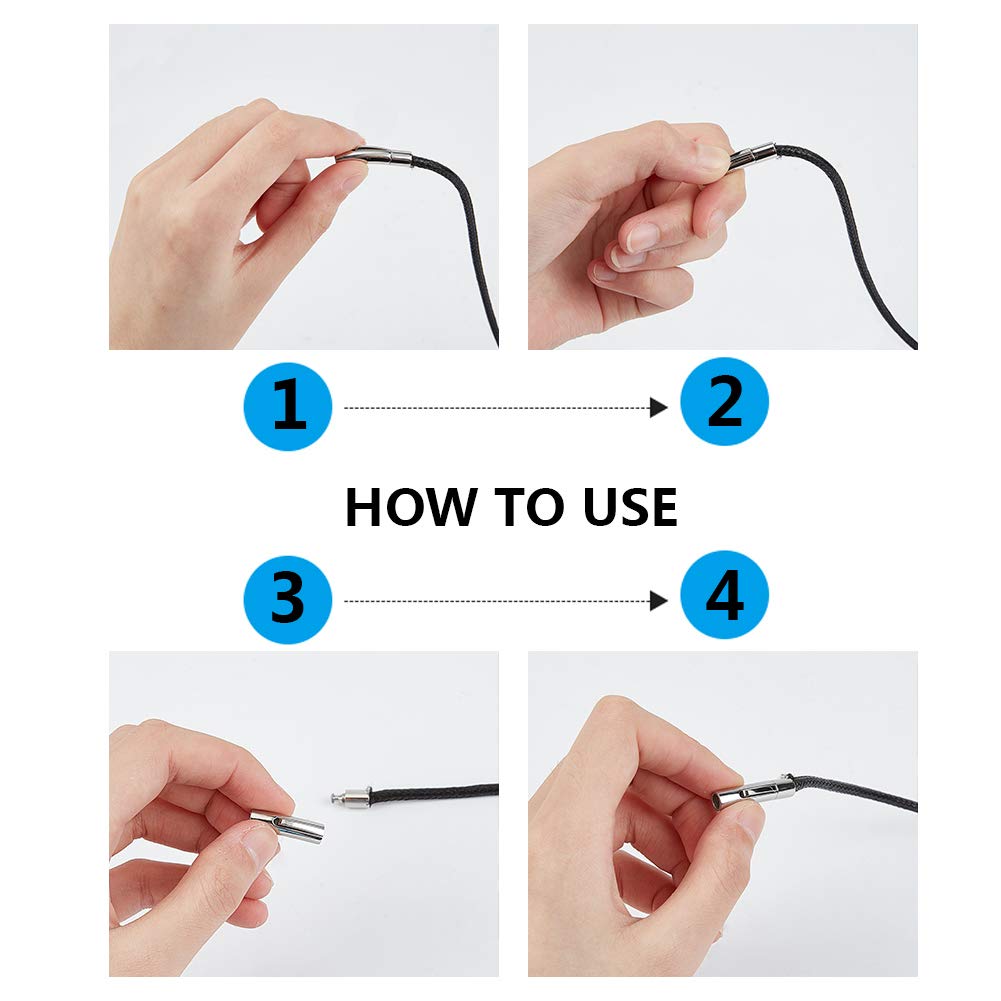 1
2
HOW TO USE
3
4