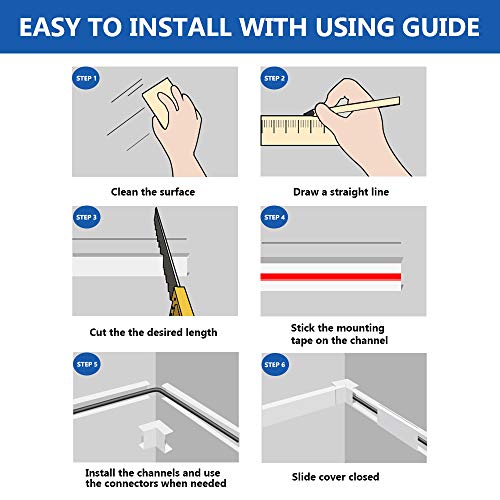 EASY TO INSTALL WITH USING GUIDE

STEP 1

Clean the surface

STEP 2

Draw a straight line

STEP 3

Cut the the desired length

STEP 4

Stick the mounting tape on the channel

STEP 5

Install the channels and use the connectors when needed

STEP 6

Slide cover closed