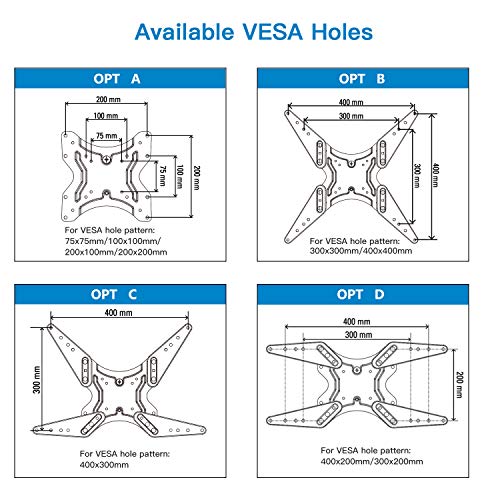 Available VESA Holes

OPT A

200 mm
100 mm
75 mm
75 mm
100 mm
200 mm

For VESA hole pattern:
75x75mm/100x100mm/
200x100mm/200x200mm

OPT B

400 mm
300 mm
300 mm
400 mm

For VESA hole pattern:
300x300mm/400x400mm

OPT C

400 mm
300 mm

For VESA hole pattern:
400x300mm

OPT D

400 mm
300 mm
200 mm

For VESA hole pattern:
400x200mm/300x200mm