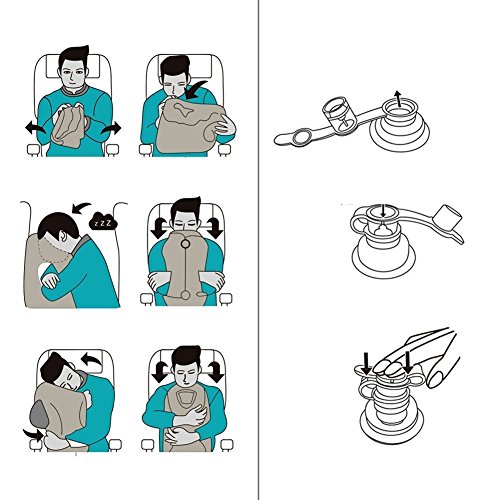 z z z